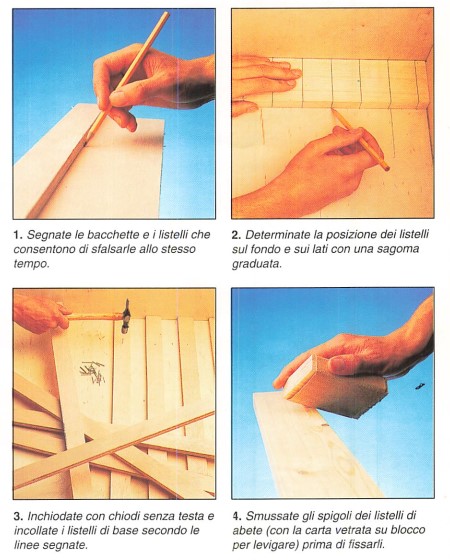 1. Segnate le bacchette e i listelli che consentono di sfalsarle allo stesso tempo.

2. Determinate la posizione dei listelli sul fondo e sui lati con una sagoma graduata.

3. Inchiodate con chiodi senza testa e incollate i listelli di base secondo le linee segnate.

4. Smussate gli spigoli dei listelli di abete (con la carta vetrata su blocco per levigare) prima di fissarli.